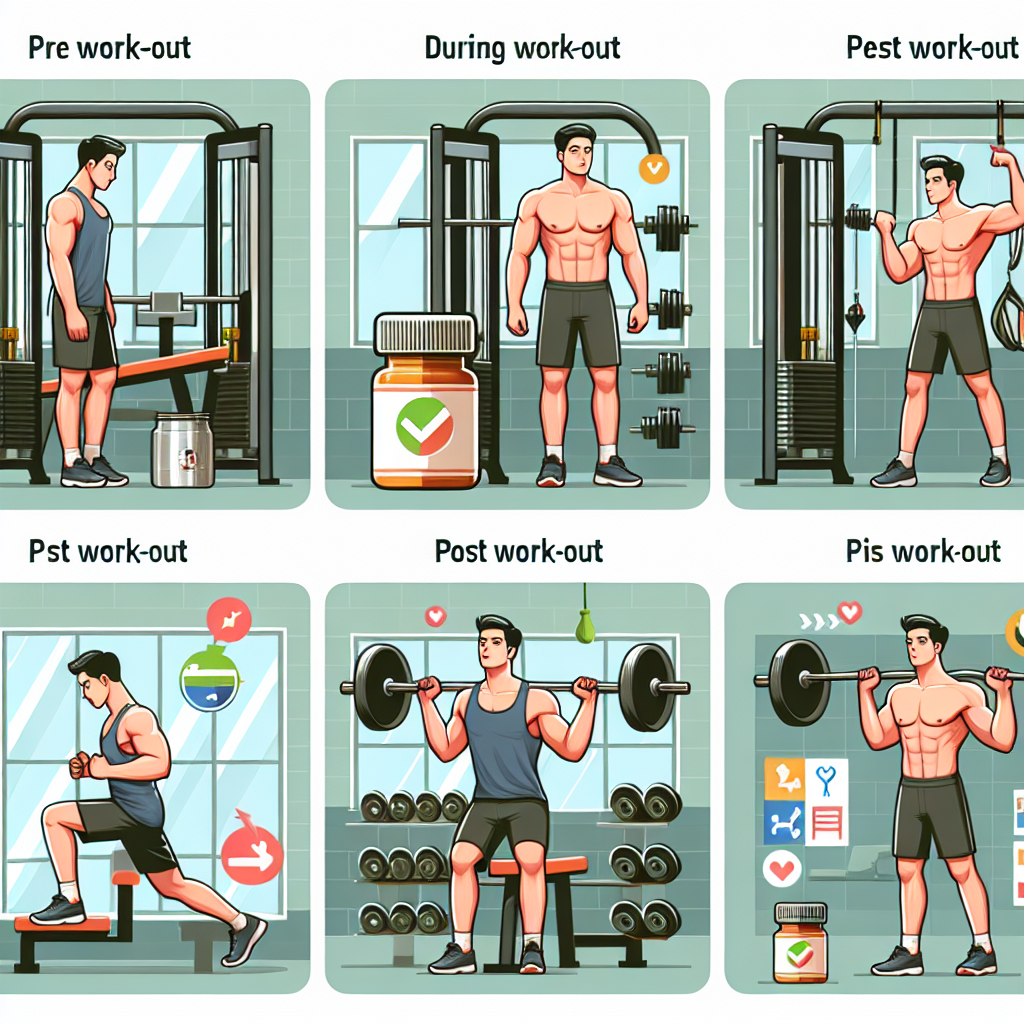 Pre work-out

During work-out

Pest work-out

Pst work-out

Post work-out

Pis work-out